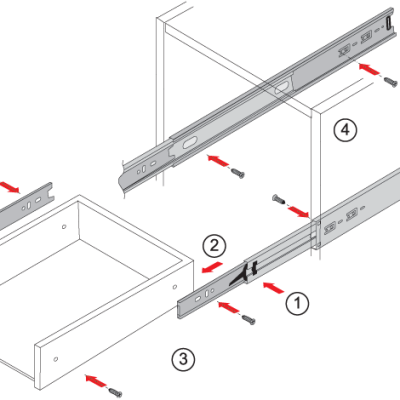 4
2
1
3