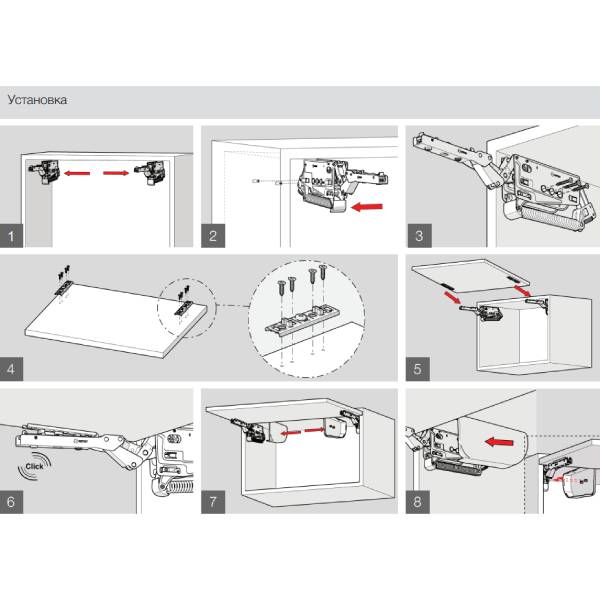 Установка

1

2

3

4

5

Click

6

7

8