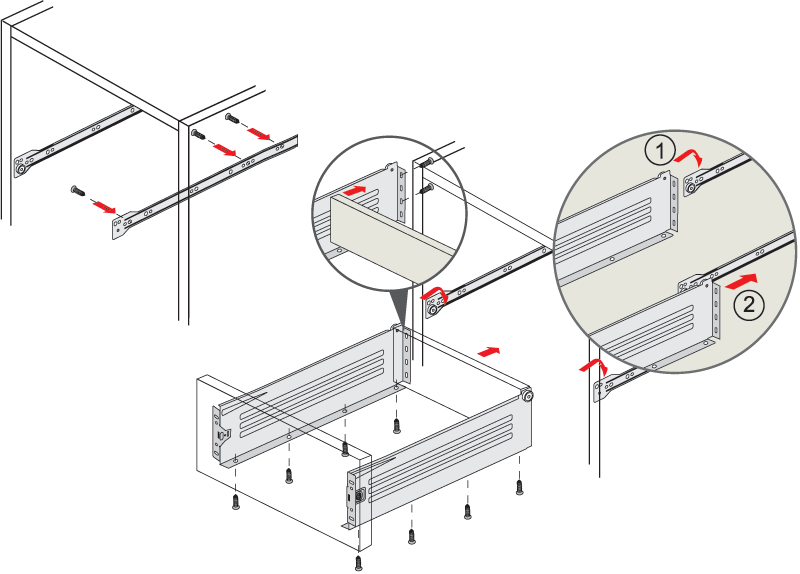 1

2